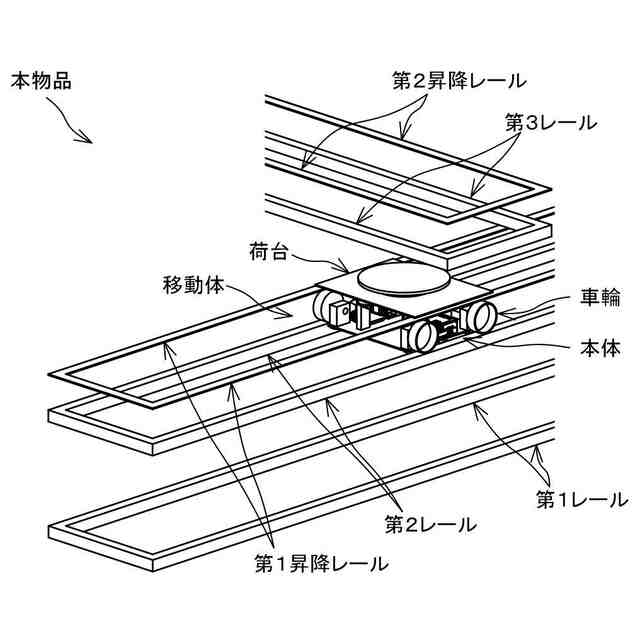 本物品

第２昇降レール

第3レール

荷台

移動体

車輪

本体

第１レール

第2レール

第１昇降レール