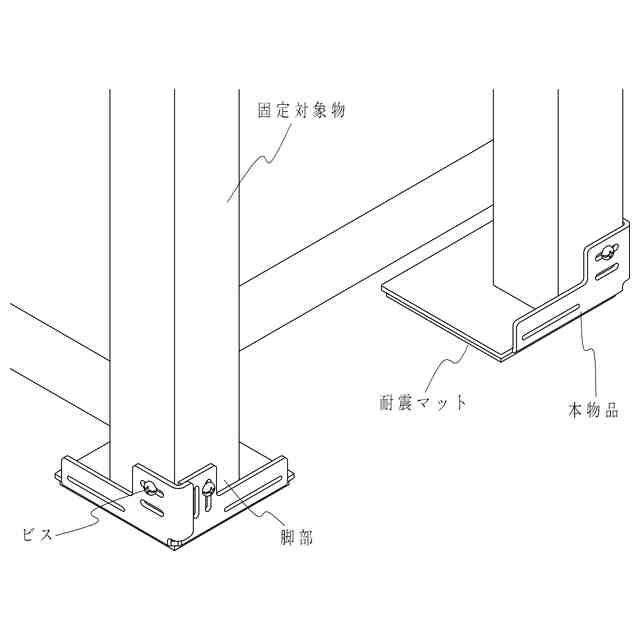 固定対象物

耐震マット

本物品

ビス

脚部