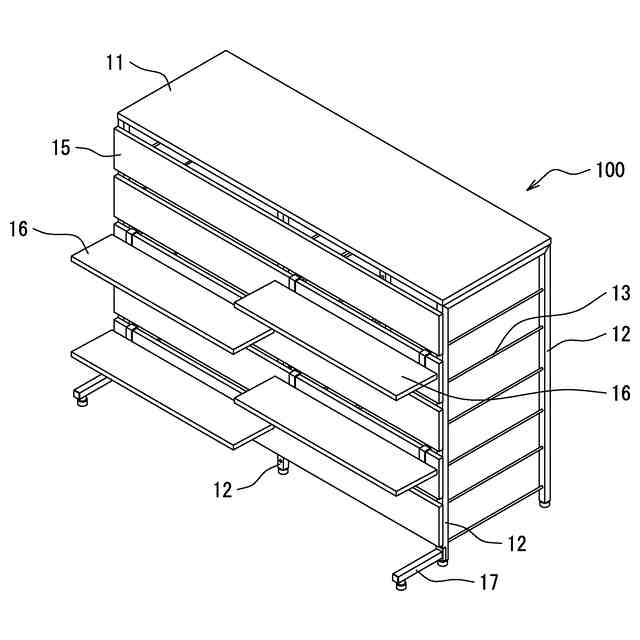 11
15
100
16
13
12
16
12
12
17