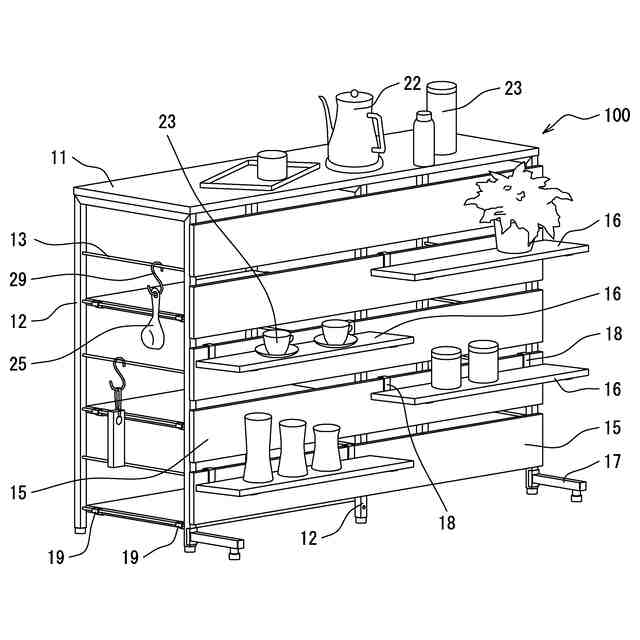 22
23
100
23
11
16
13
29
16
12
18
25
16
15
17
15
18
12
19
19